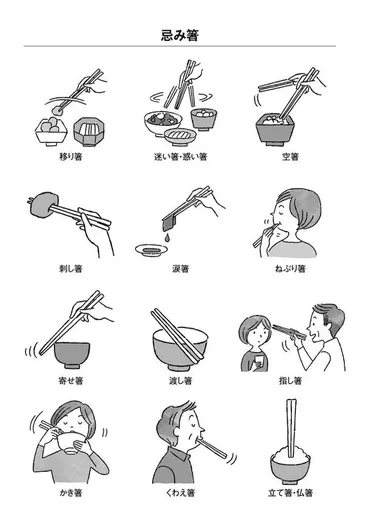 忌み箸

移り箸

迷い箸・惑い箸

空箸

刺し箸

涙箸

ねぶり箸

寄せ箸

渡し箸

指し箸

かき箸

くわえ箸

立て箸・仏箸